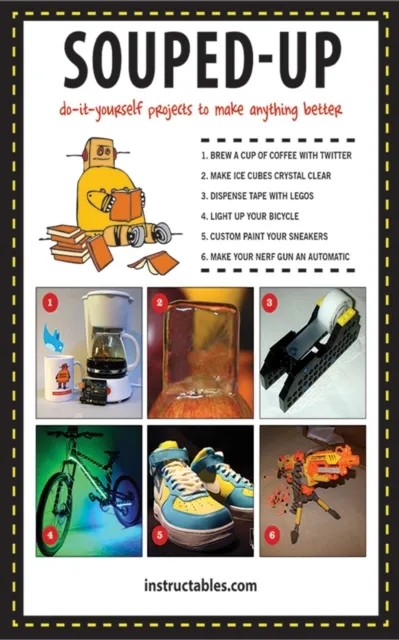 SOUPED-UP

do-it-yourself projects to make anything better

1. BREW A CUP OF COFFEE WITH TWITTER
2. MAKE ICE CUBES CRYSTAL CLEAR
3. DISPENSE TAPE WITH LEGOS
4. LIGHT UP YOUR BICYCLE
5. CUSTOM PAINT YOUR SNEAKERS
6. MAKE YOUR NERF GUN AN AUTOMATIC

1

2

3

4

5

6

instructables.com