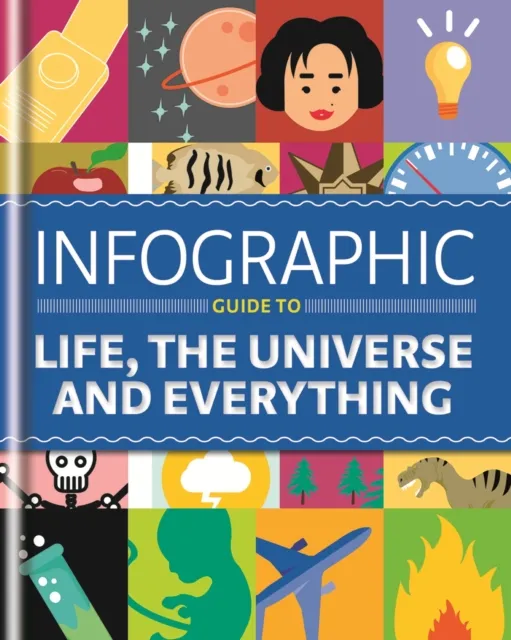 INFOGRAPHIC

GUIDE TO

LIFE, THE UNIVERSE AND EVERYTHING