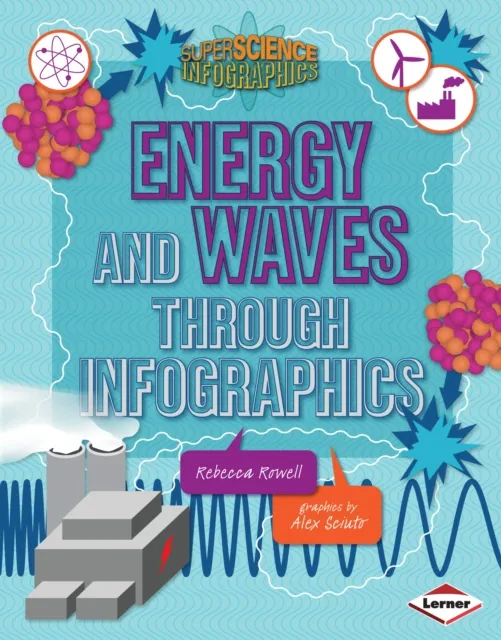 SUPERSCIENCE INFOGRAPHICS

ENERGY AND WAVES THROUGH INFOGRAPHICS

Rebecca Rowell

graphics by Alex Sciuto

Lerner