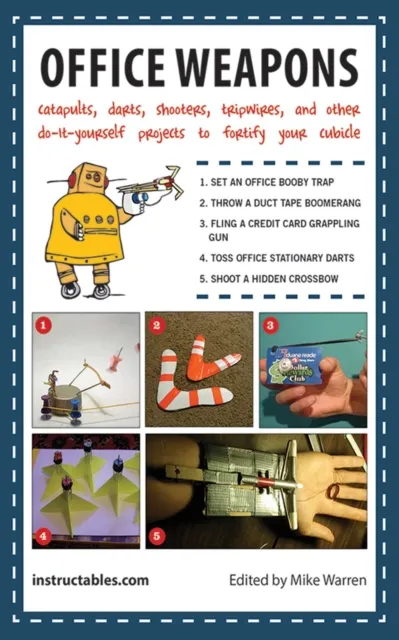 OFFICE WEAPONS

catapults, darts, shooters, tripwires, and other do-it-yourself projects to fortify your cubicle

1. SET AN OFFICE BOOBY TRAP
2. THROW A DUCT TAPE BOOMERANG
3. FLING A CREDIT CARD GRAPPLING GUN
4. TOSS OFFICE STATIONARY DARTS
5. SHOOT A HIDDEN CROSSBOW

1

2

3

duane reade
Dollar Rewards Club

4

5

instructables.com

Edited by Mike Warren