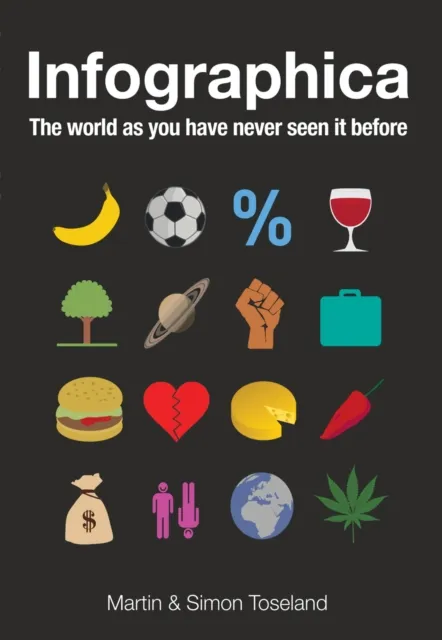 Infographica

The world as you have never seen it before

%

$

Martin & Simon Toseland