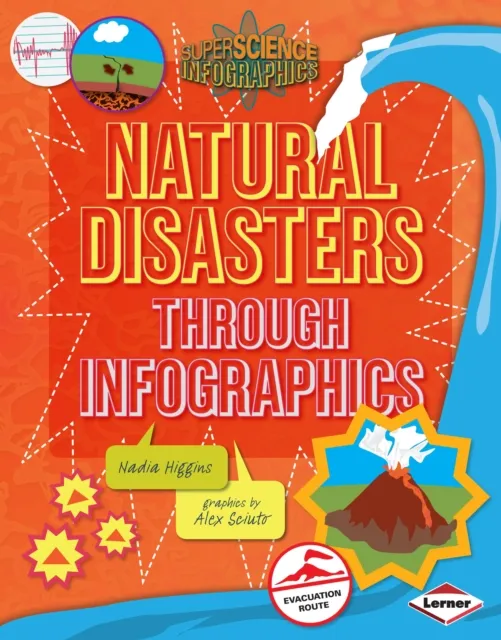 SUPERSCIENCE INFOGRAPHICS

NATURAL DISASTERS

THROUGH INFOGRAPHICS

Nadia Higgins

graphics by Alex Sciuto

EVACUATION ROUTE

Lerner